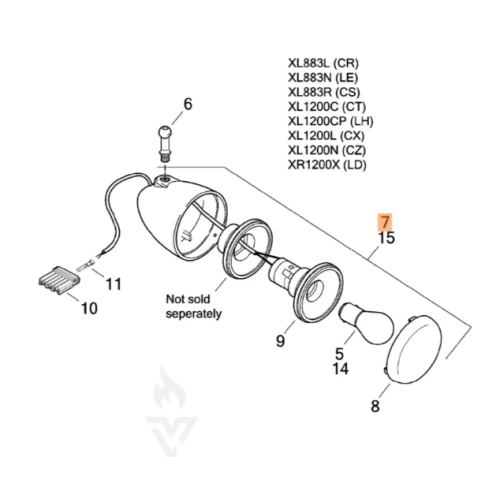 XL883L (CR)
XL883N (LE)
XL883R (CS)
XL1200C (CT)
XL1200CP (LH)
XL1200L (CX)
XL1200N (CZ)
XR1200X (LD)

6

7
15

11

10

Not sold seperately

9

5
14

8